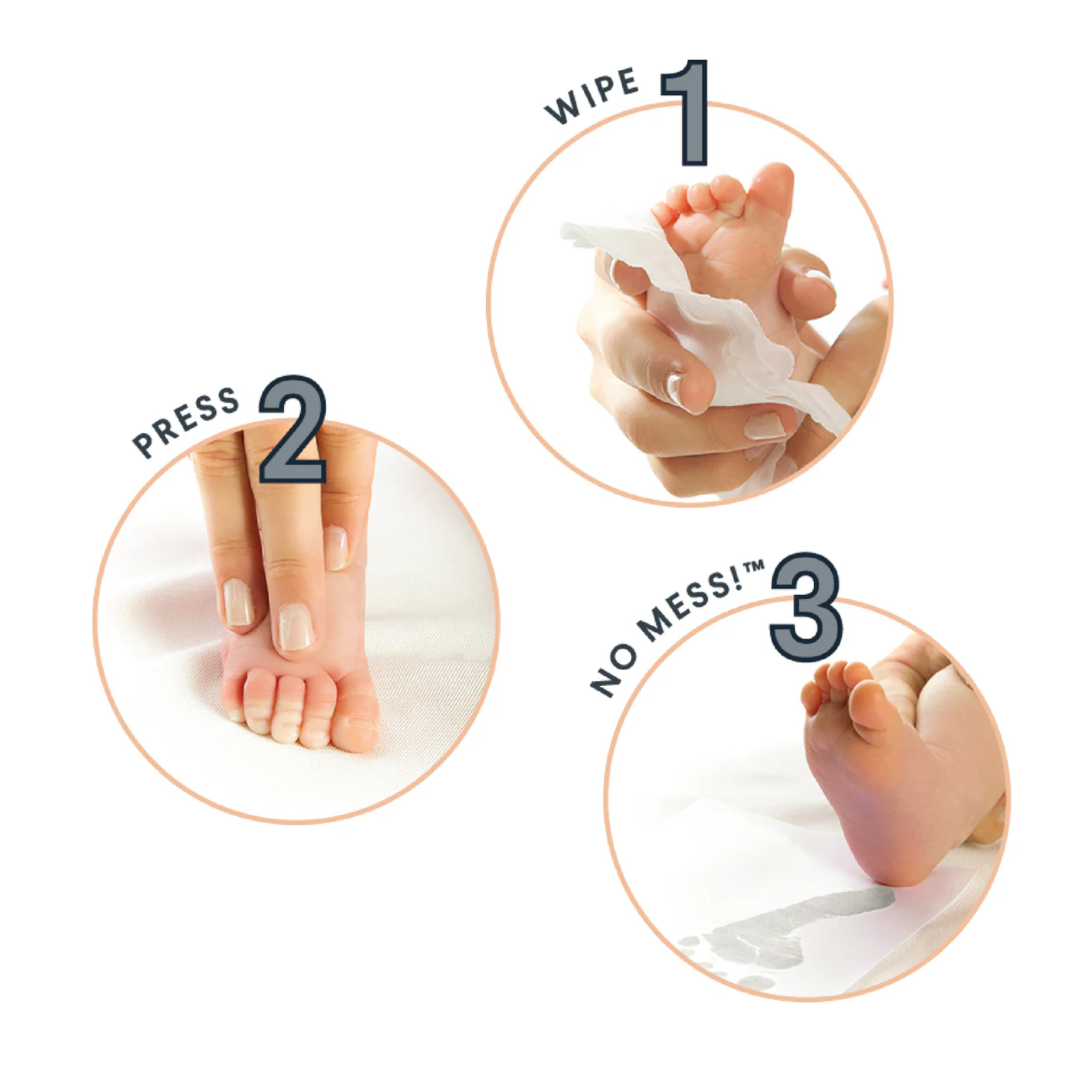 WIPE 1

PRESS 2

NO MESS!™ 3